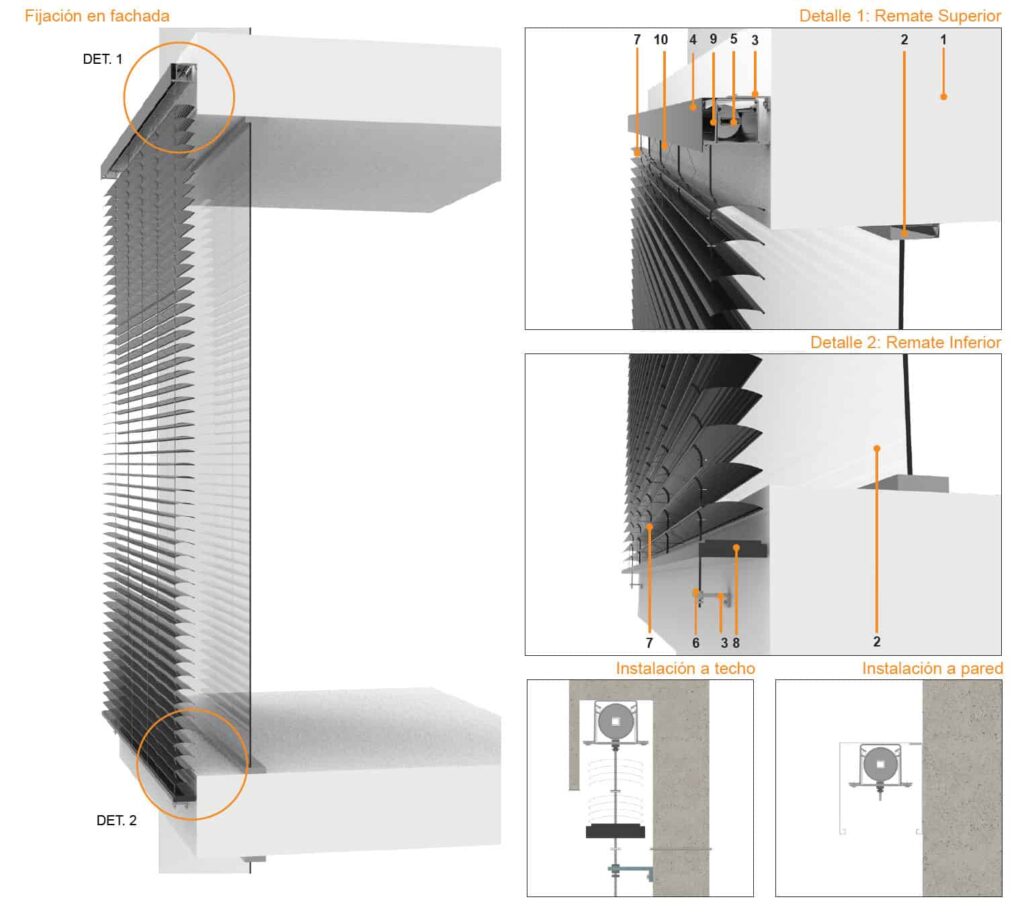 Fijación en fachada

DET. 1

DET. 2

Detalle 1: Remate Superior

7 10 4 9 5 3 2 1

Detalle 2: Remate Inferior

7 6 3 8 2

Instalación a techo

Instalación a pared